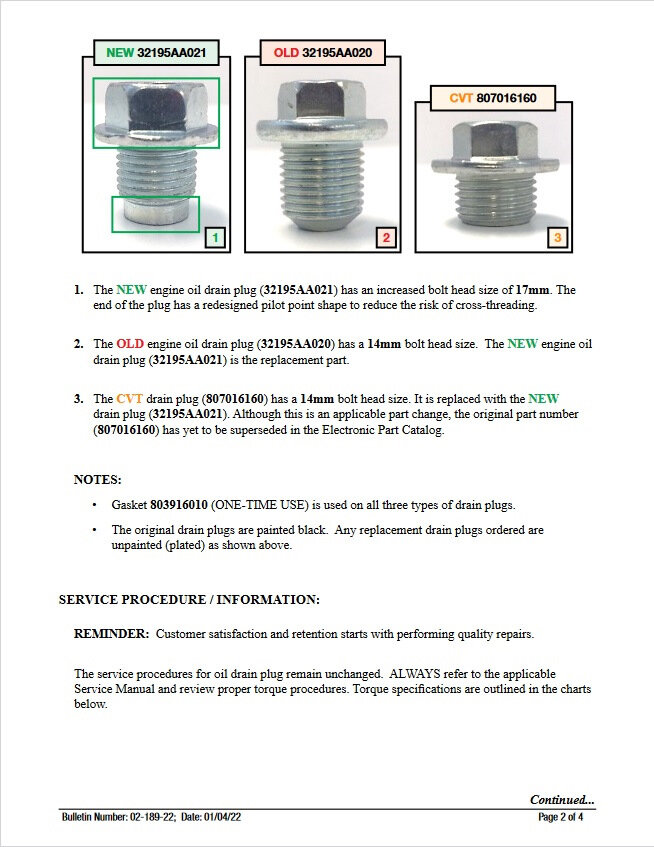 NEW 32195AA021

1

OLD 32195AA020

2

CVT 807016160

3

1. The NEW engine oil drain plug (32195AA021) has an increased bolt head size of 17mm. The end of the plug has a redesigned pilot point shape to reduce the risk of cross-threading.

2. The OLD engine oil drain plug (32195AA020) has a 14mm bolt head size. The NEW engine oil drain plug (32195AA021) is the replacement part.

3. The CVT drain plug (807016160) has a 14mm bolt head size. It is replaced with the NEW drain plug (32195AA021). Although this is an applicable part change, the original part number (807016160) has yet to be superseded in the Electronic Part Catalog.

NOTES:

• Gasket 803916010 (ONE-TIME USE) is used on all three types of drain plugs.

• The original drain plugs are painted black. Any replacement drain plugs ordered are unpainted (plated) as shown above.

SERVICE PROCEDURE / INFORMATION:

REMINDER: Customer satisfaction and retention starts with performing quality repairs.

The service procedures for oil drain plug remain unchanged. ALWAYS refer to the applicable Service Manual and review proper torque procedures. Torque specifications are outlined in the charts below.

Continued...

Bulletin Number: 02-189-22; Date: 01/04/22

Page 2 of 4