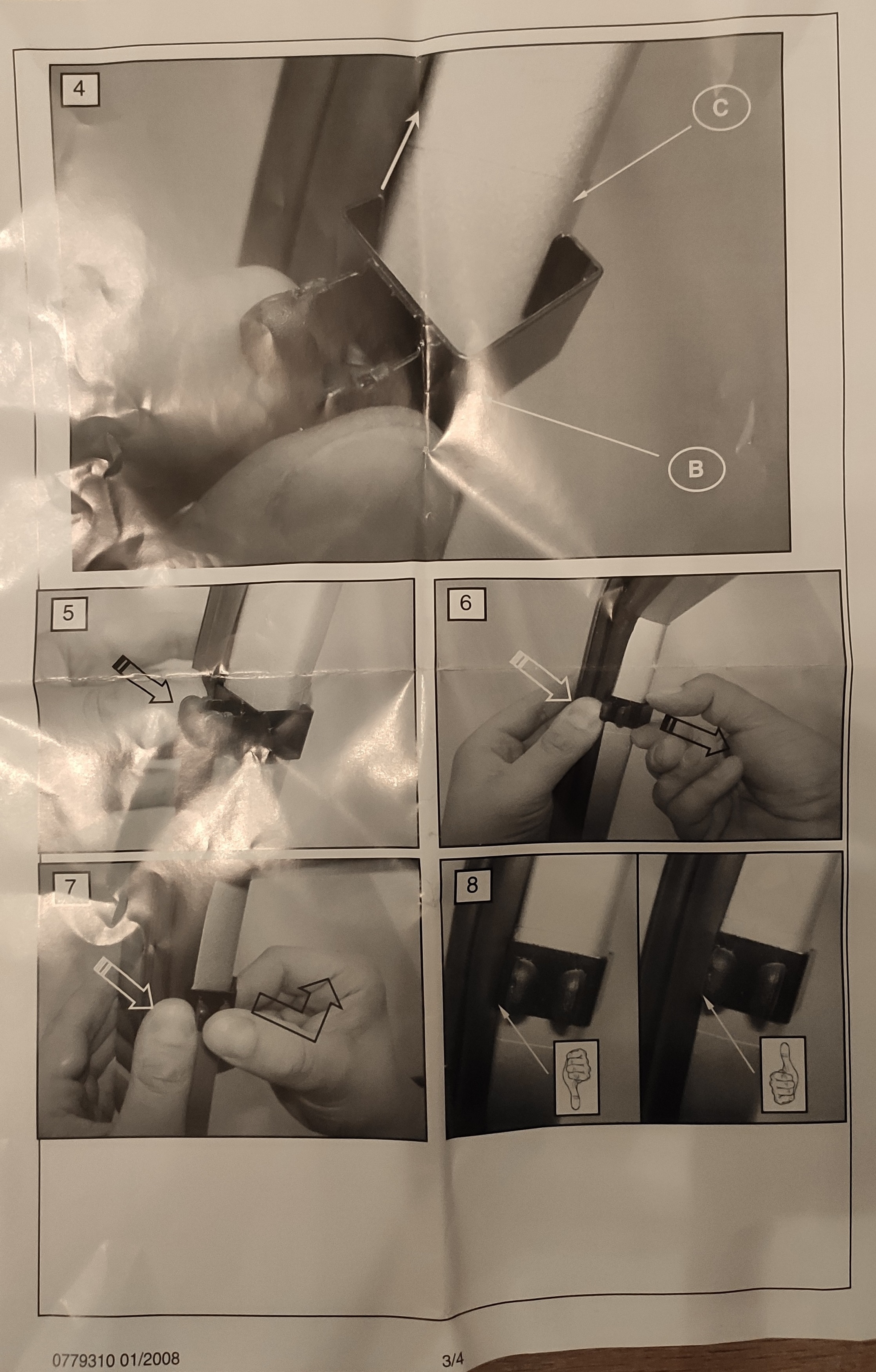 4

C

B

5

6

7

8

0779310 01/2008

3/4